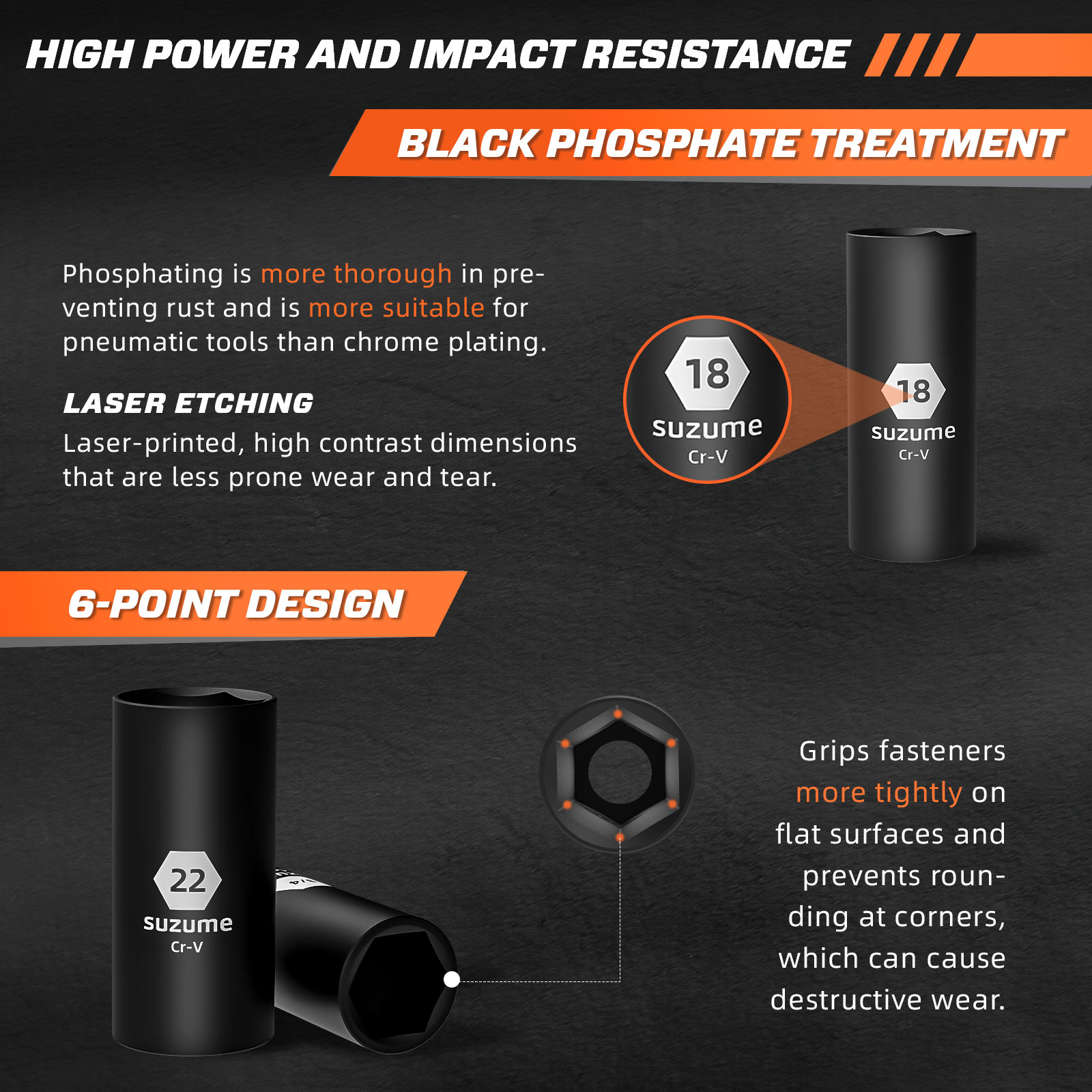 HIGH POWER AND IMPACT RESISTANCE

BLACK PHOSPHATE TREATMENT

Phosphating is more thorough in preventing rust and is more suitable for pneumatic tools than chrome plating.

LASER ETCHING
Laser-printed, high contrast dimensions that are less prone wear and tear.

18
suzume
Cr-V

18
suzume
Cr-V

6-POINT DESIGN

22
suzume
Cr-V

Grips fasteners more tightly on flat surfaces and prevents rounding at corners, which can cause destructive wear.